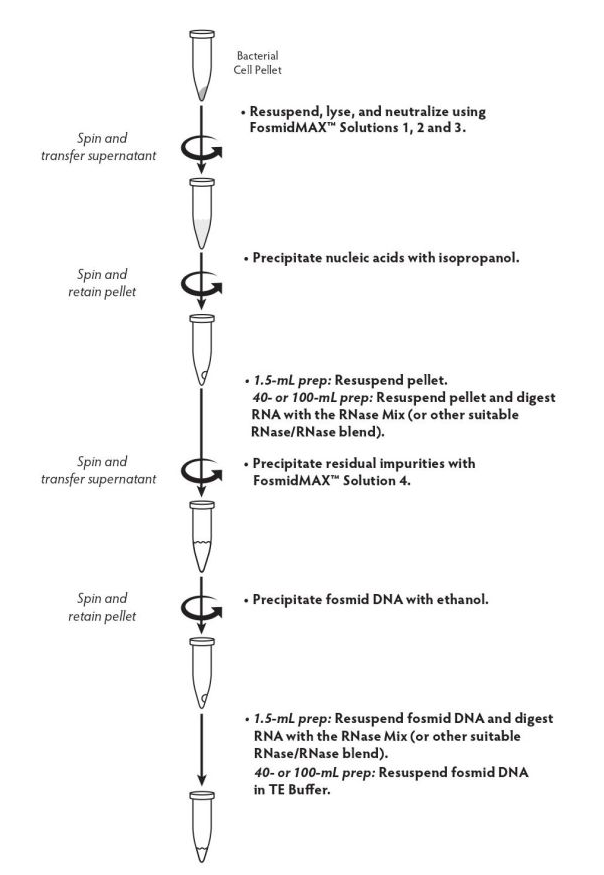 Bacterial Cell Pellet

• Resuspend, lyse, and neutralize using FosmidMAX™ Solutions 1, 2 and 3.

Spin and transfer supernatant

• Precipitate nucleic acids with isopropanol.

Spin and retain pellet

• 1.5-mL prep: Resuspend pellet.
40- or 100-mL prep: Resuspend pellet and digest RNA with the RNase Mix (or other suitable RNase/RNase blend).

Spin and transfer supernatant

• Precipitate residual impurities with FosmidMAX™ Solution 4.

Spin and retain pellet

• Precipitate fosmid DNA with ethanol.

• 1.5-mL prep: Resuspend fosmid DNA and digest RNA with the RNase Mix (or other suitable RNase/RNase blend).
40- or 100-mL prep: Resuspend fosmid DNA in TE Buffer.